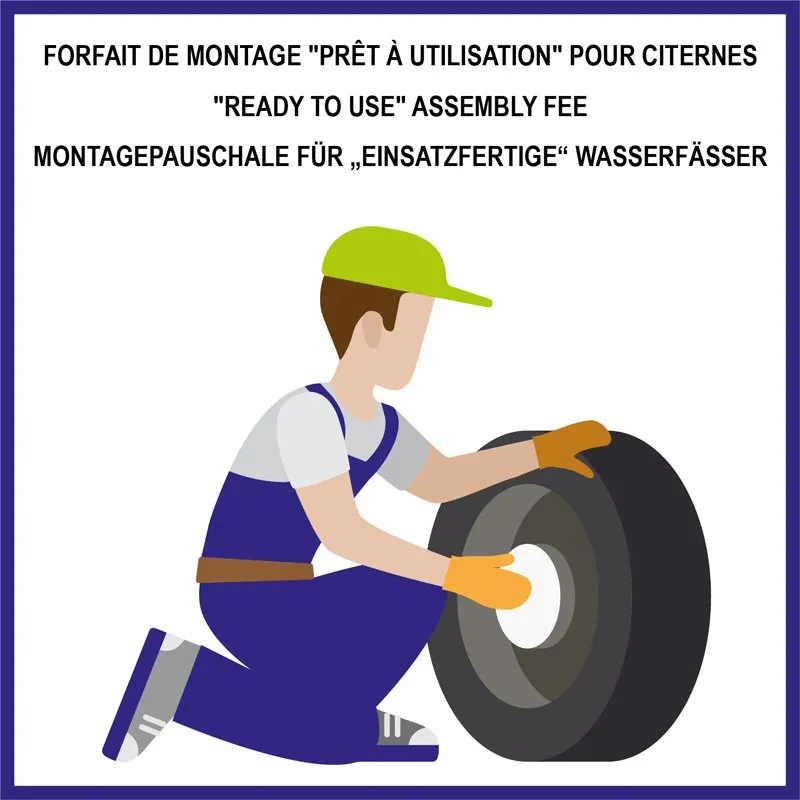 FORFAIT DE MONTAGE "PRÊT À UTILISATION" POUR CITERNES

"READY TO USE" ASSEMBLY FEE

MONTAGEPAUSCHALE FÜR „EINSATZFERTIGE“ WASSERFÄSSER